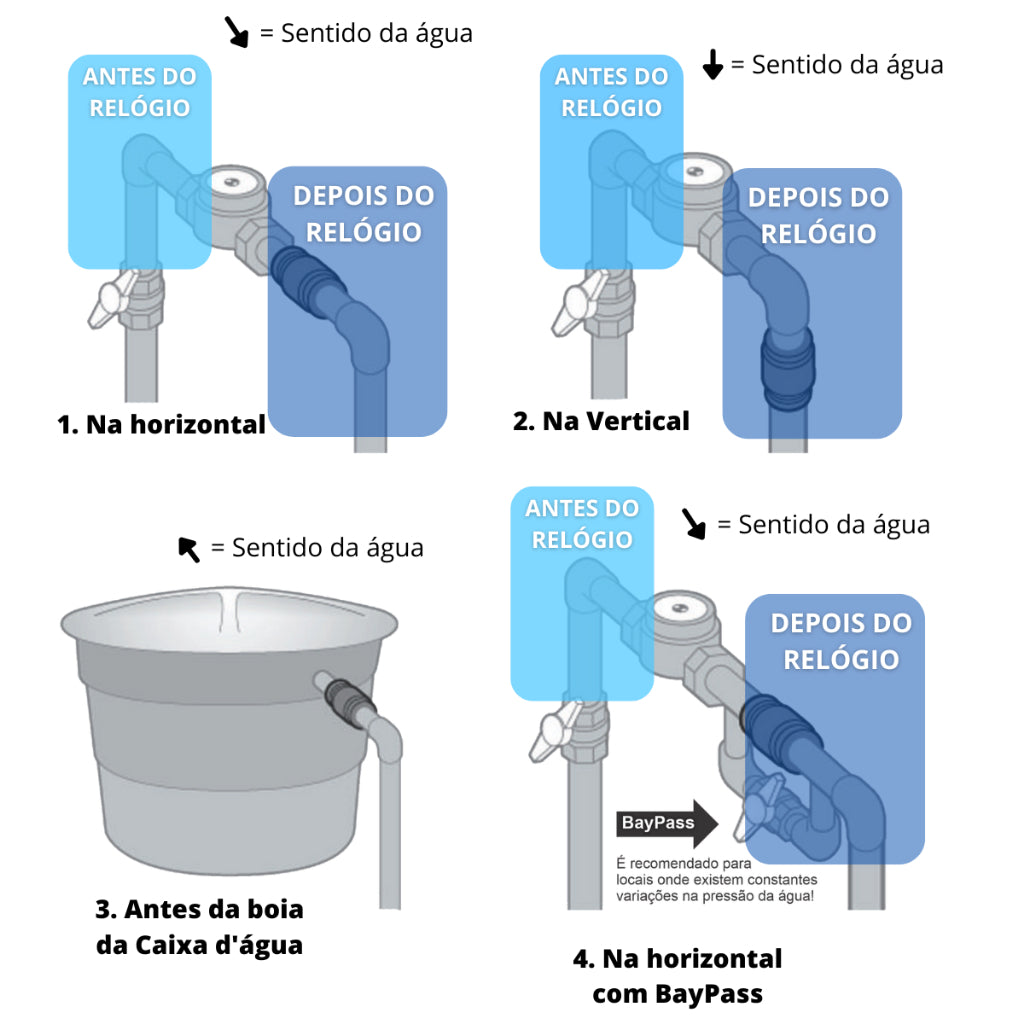 = Sentido da água

ANTES DO RELÓGIO

DEPOIS DO RELÓGIO

1. Na horizontal

= Sentido da água

ANTES DO RELÓGIO

DEPOIS DO RELÓGIO

2. Na Vertical

= Sentido da água

3. Antes da boia da Caixa d'água

ANTES DO RELÓGIO

= Sentido da água

DEPOIS DO RELÓGIO

BayPass

É recomendado para locais onde existem constantes variações na pressão da água!

4. Na horizontal com BayPass